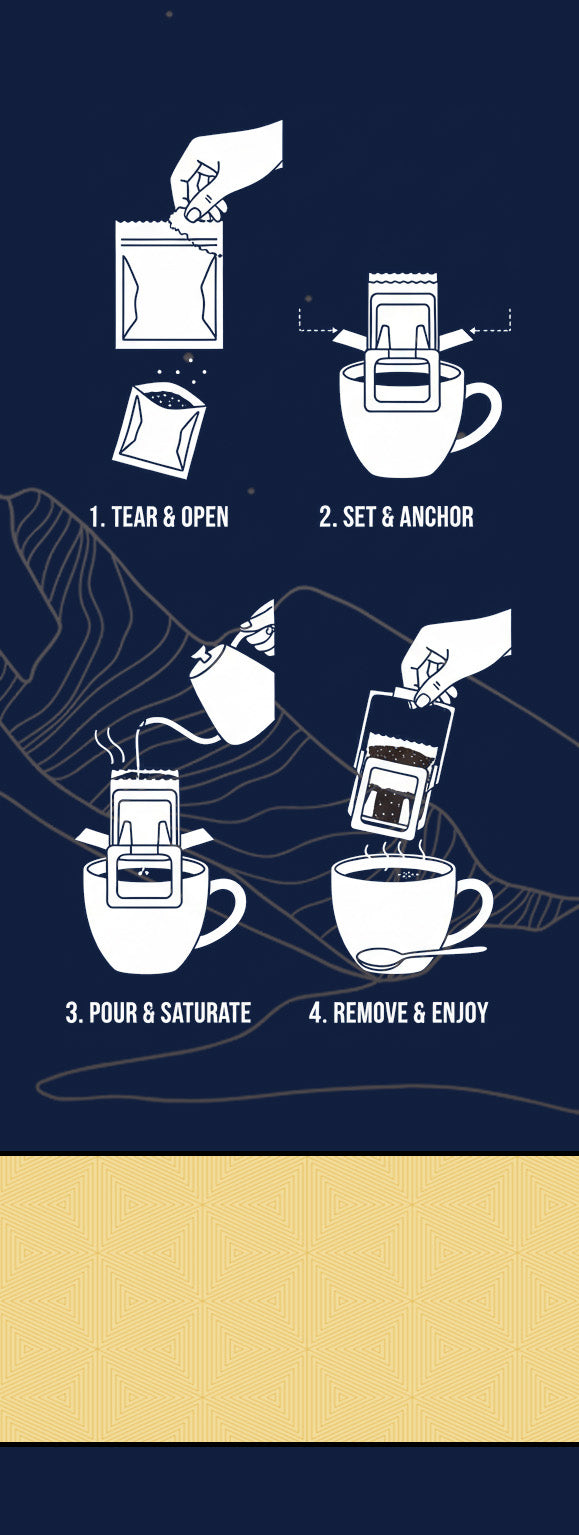 1. TEAR & OPEN

2. SET & ANCHOR

3. POUR & SATURATE

4. REMOVE & ENJOY