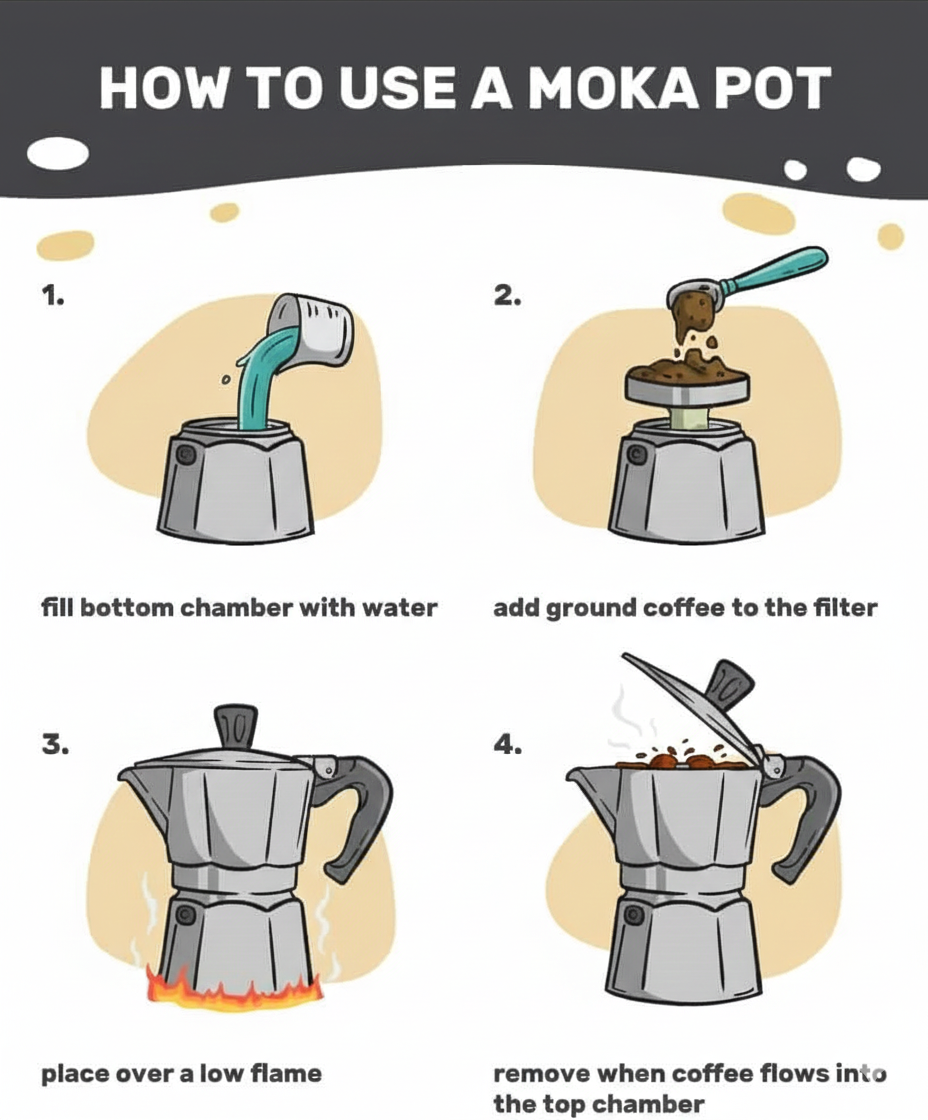 HOW TO USE A MOKA POT

1.

fill bottom chamber with water

2.

add ground coffee to the filter

3.

place over a low flame

4.

remove when coffee flows into the top chamber